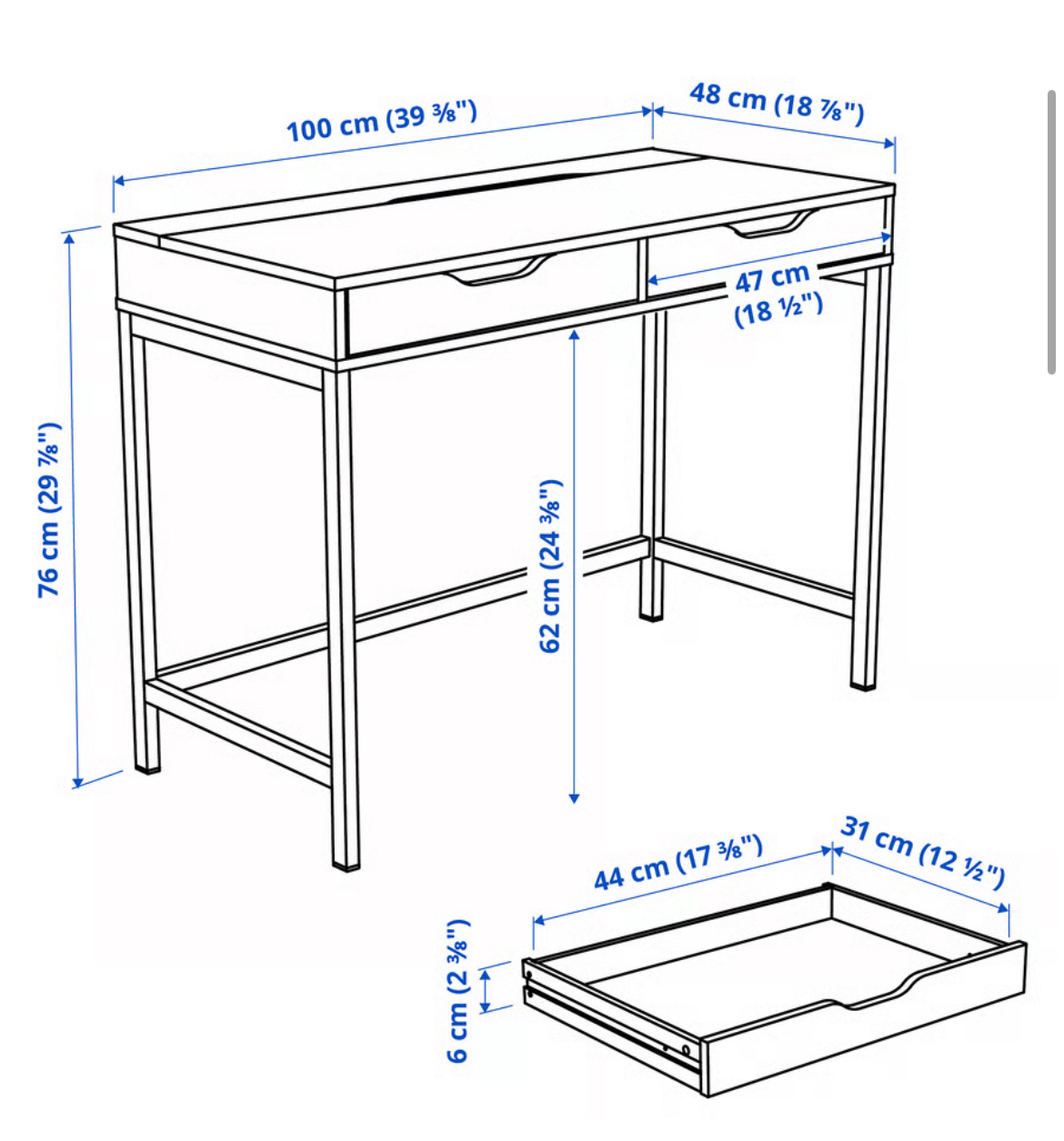 100 cm (39 ⅜")
48 cm (18 ⅞")
47 cm (18 ½")
76 cm (29 ⅞")
62 cm (24 ⅜")
44 cm (17 ⅜")
31 cm (12 ½")
6 cm (2 ⅜")