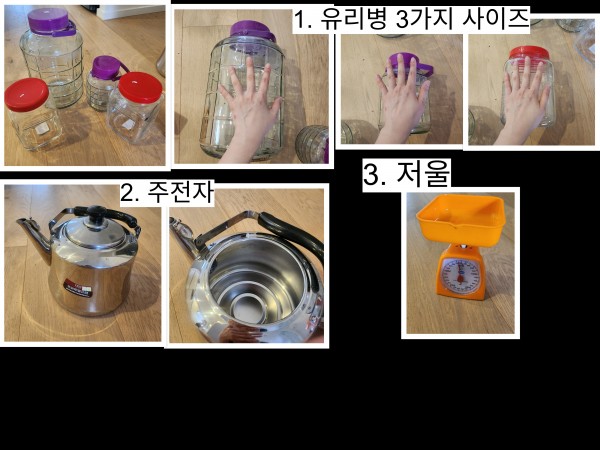 1. 유리병 3가지 사이즈

2. 주전자

3. 저울